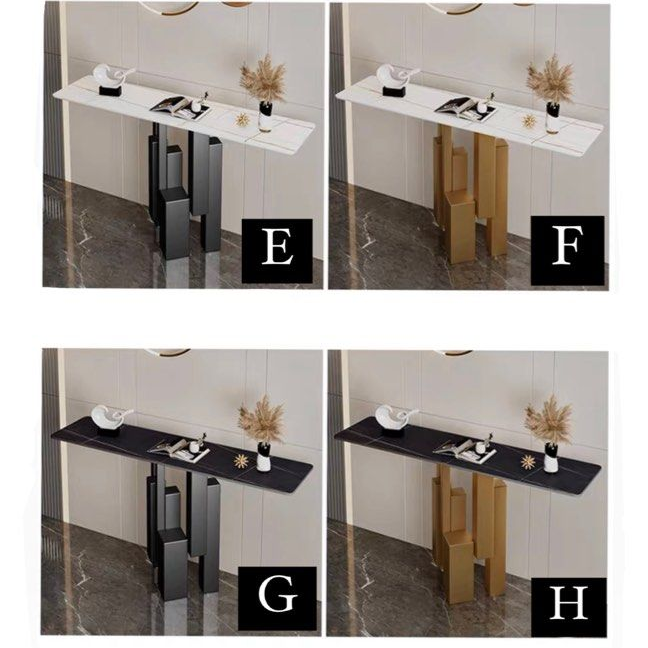 E

F

G

H