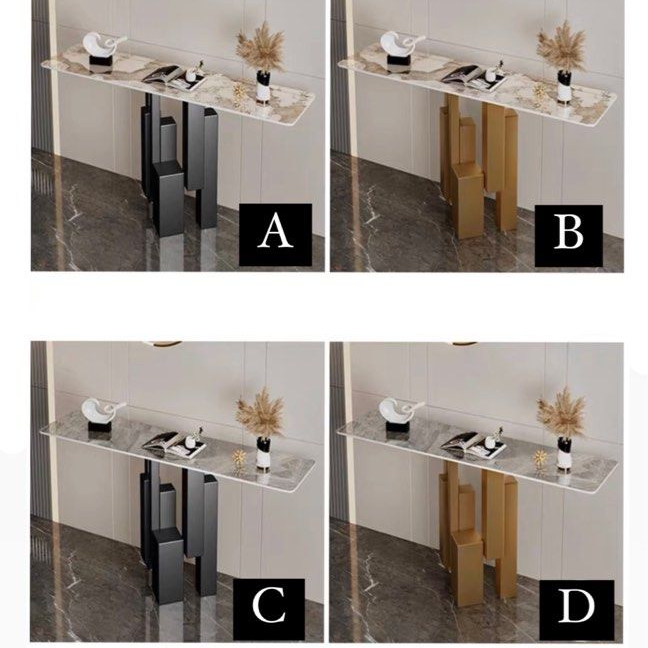 A

B

C

D