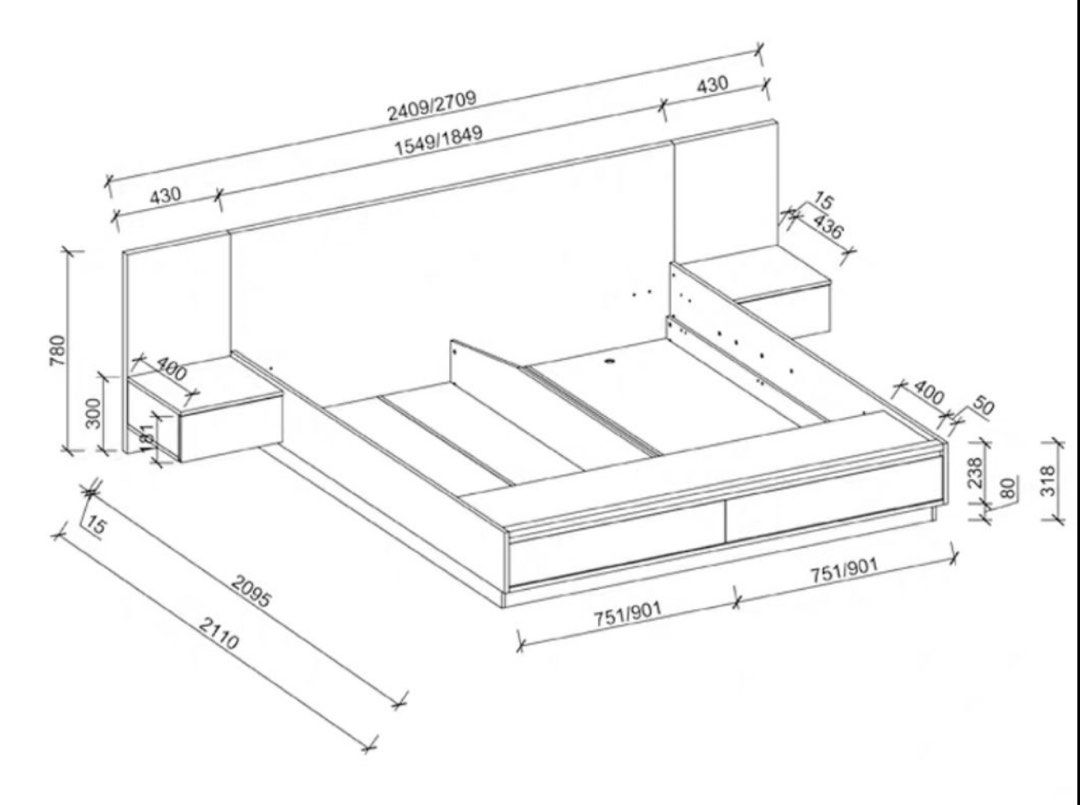 2409/2709
430
1549/1849
430
15
436
780
400
300
181
400
50
238
80
318
15
2095
2110
751/901
751/901